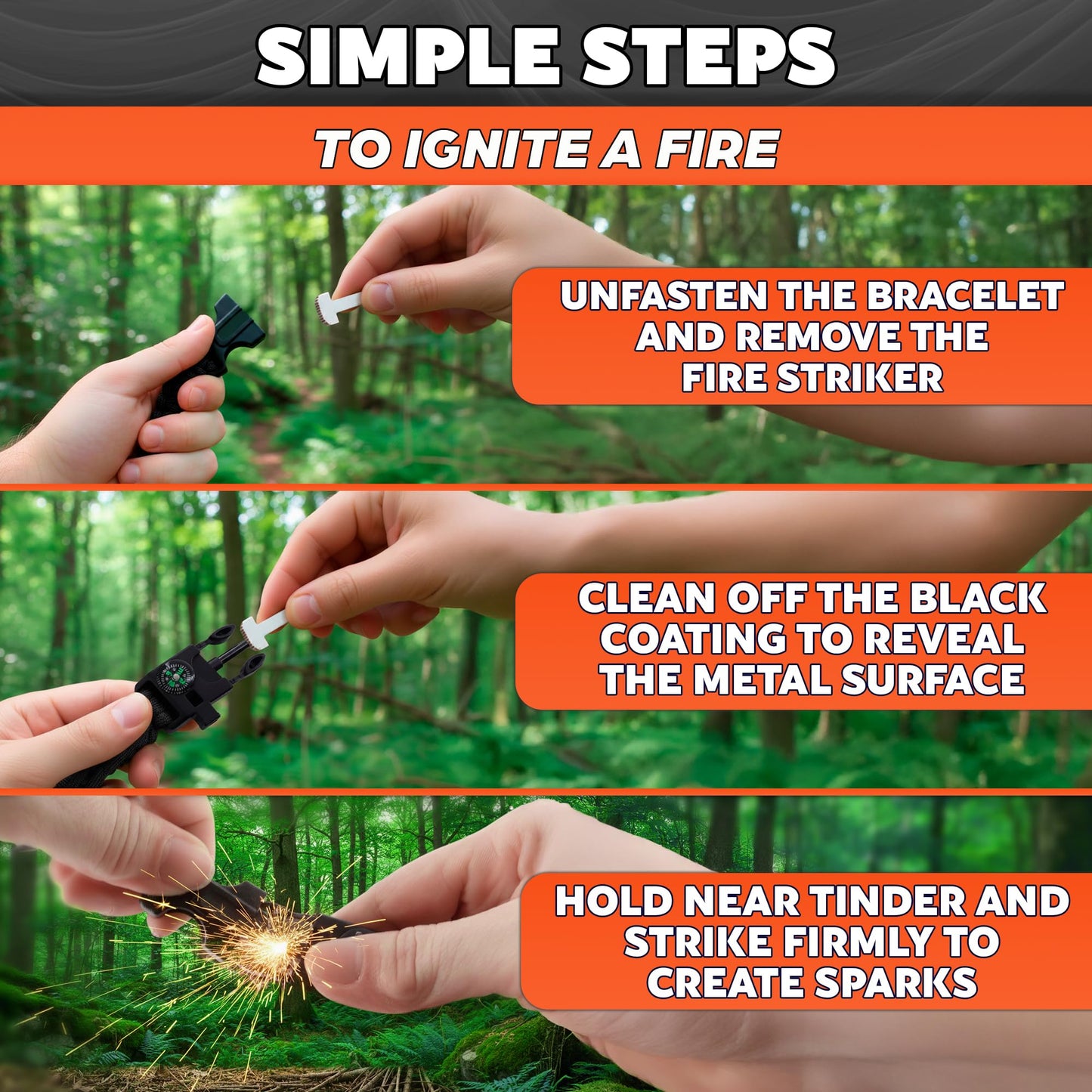 SIMPLE STEPS

TO IGNITE A FIRE

UNFASTEN THE BRACELET AND REMOVE THE FIRE STRIKER

CLEAN OFF THE BLACK COATING TO REVEAL THE METAL SURFACE

HOLD NEAR TINDER AND STRIKE FIRMLY TO CREATE SPARKS