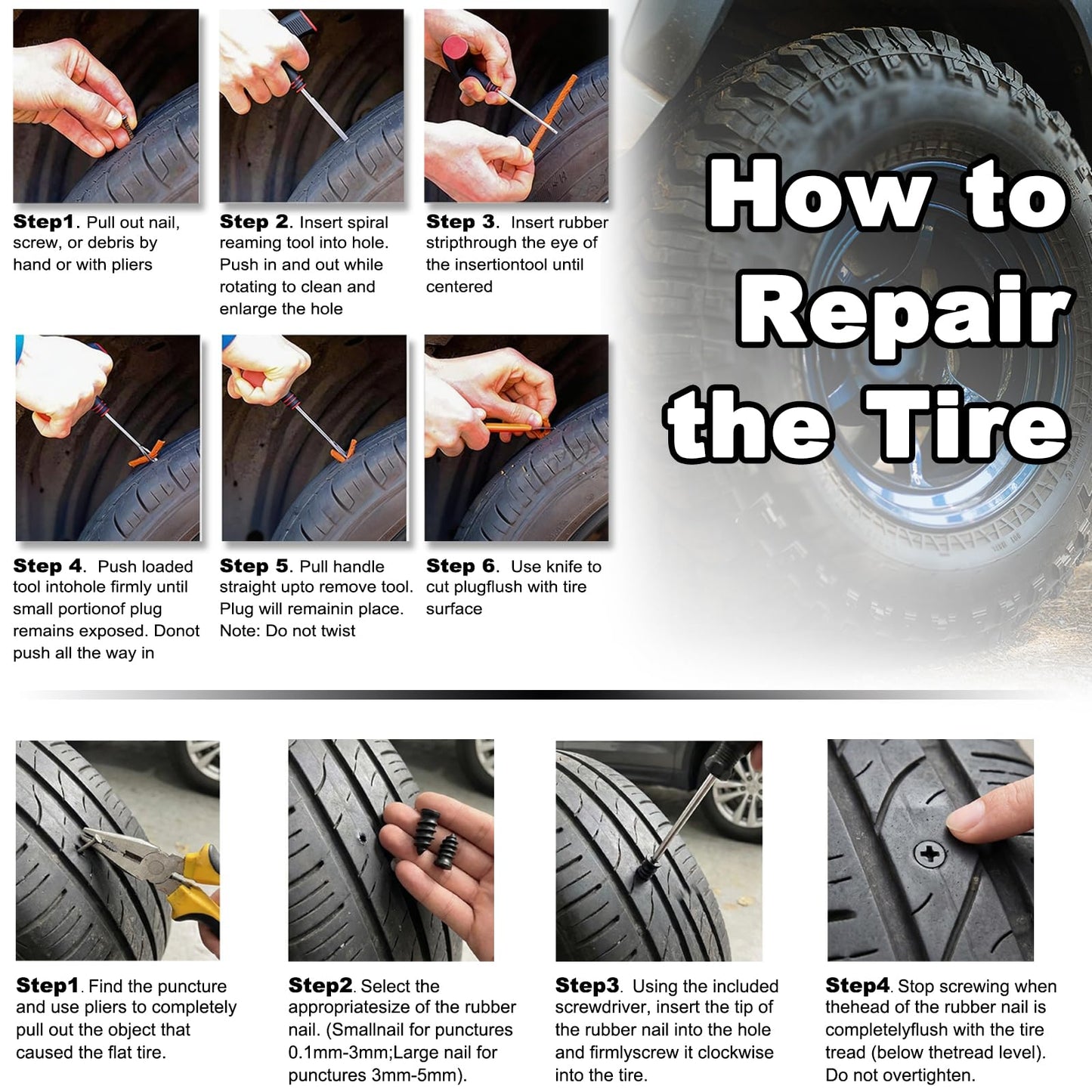 Step1. Pull out nail, screw, or debris by hand or with pliers

Step 2. Insert spiral reaming tool into hole. Push in and out while rotating to clean and enlarge the hole

Step 3. Insert rubber stripthrough the eye of the insertiontool until centered

How to Repair the Tire

Step 4. Push loaded tool intohole firmly until small portionof plug remains exposed. Donot push all the way in

Step 5. Pull handle straight upto remove tool. Plug will remainin place. Note: Do not twist

Step 6. Use knife to cut plugflush with tire surface

Step1. Find the puncture and use pliers to completely pull out the object that caused the flat tire.

Step2. Select the appropriatesize of the rubber nail. (Smallnail for punctures 0.1mm-3mm;Large nail for punctures 3mm-5mm).

Step3. Using the included screwdriver, insert the tip of the rubber nail into the hole and firmlyscrew it clockwise into the tire.

Step4. Stop screwing when thehead of the rubber nail is completelyflush with the tire tread (below thetread level). Do not overtighten.