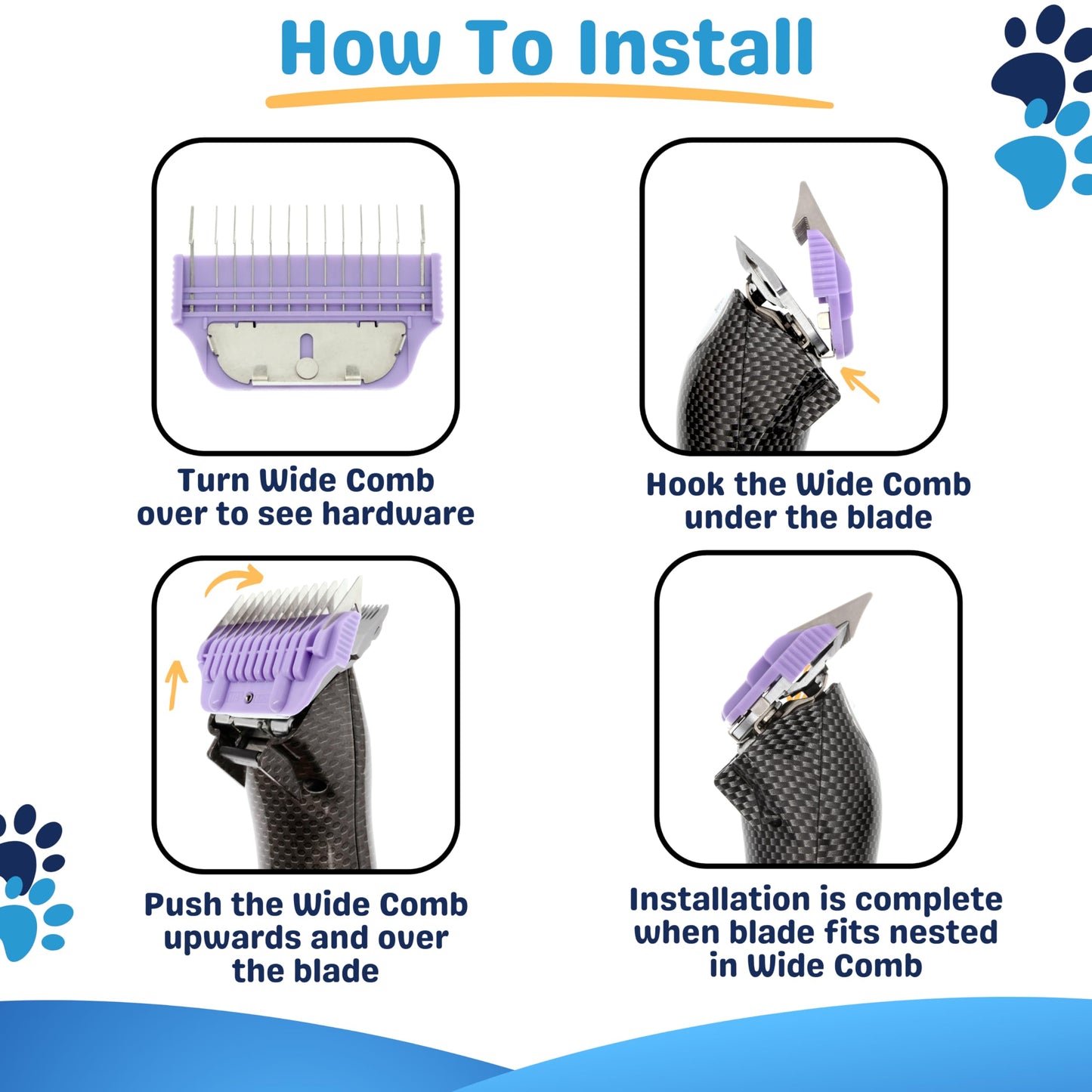 How To Install

Turn Wide Comb over to see hardware

Hook the Wide Comb under the blade

Push the Wide Comb upwards and over the blade

Installation is complete when blade fits nested in Wide Comb