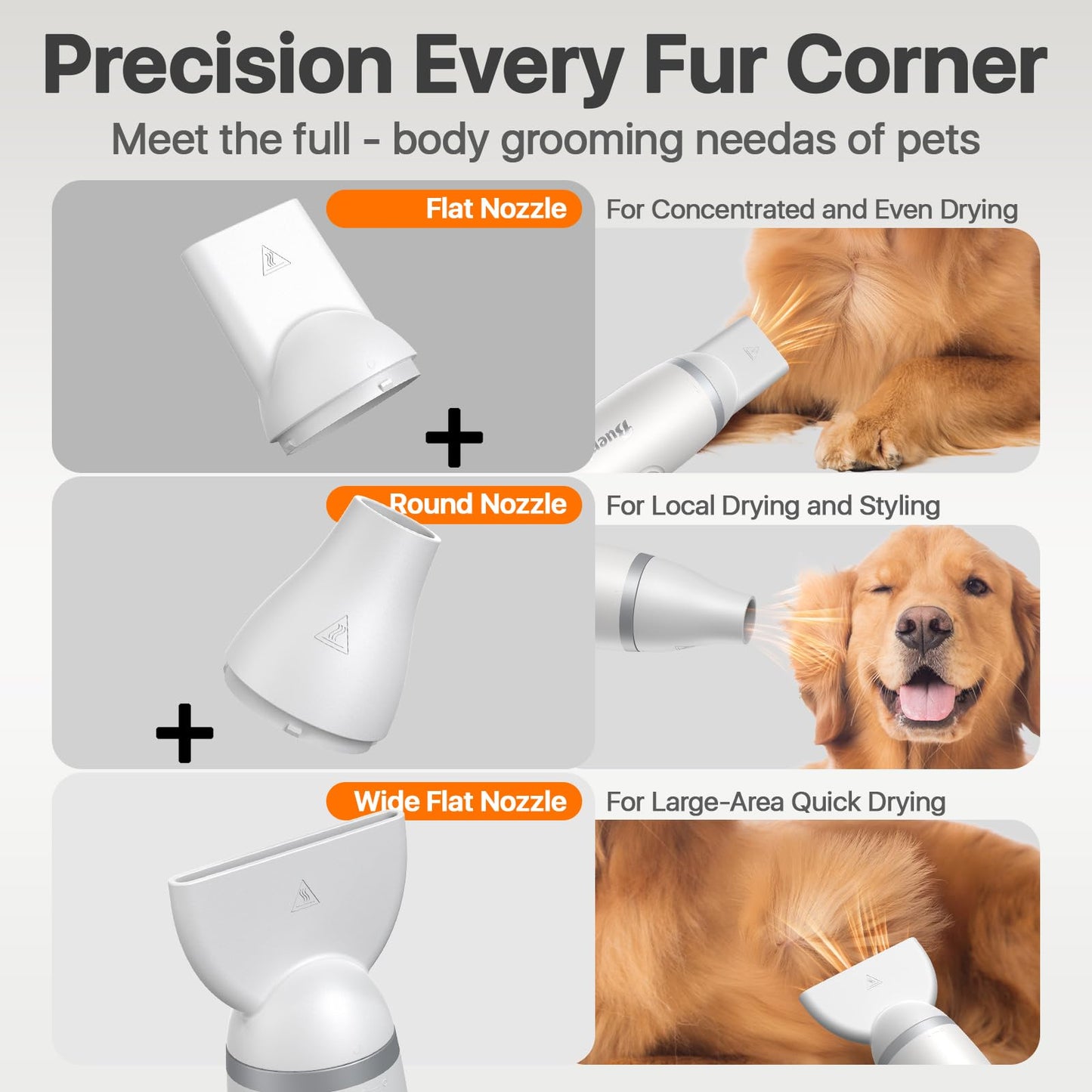 Precision Every Fur Corner
Meet the full - body grooming needas of pets

Flat Nozzle
For Concentrated and Even Drying

Round Nozzle
For Local Drying and Styling

Wide Flat Nozzle
For Large-Area Quick Drying