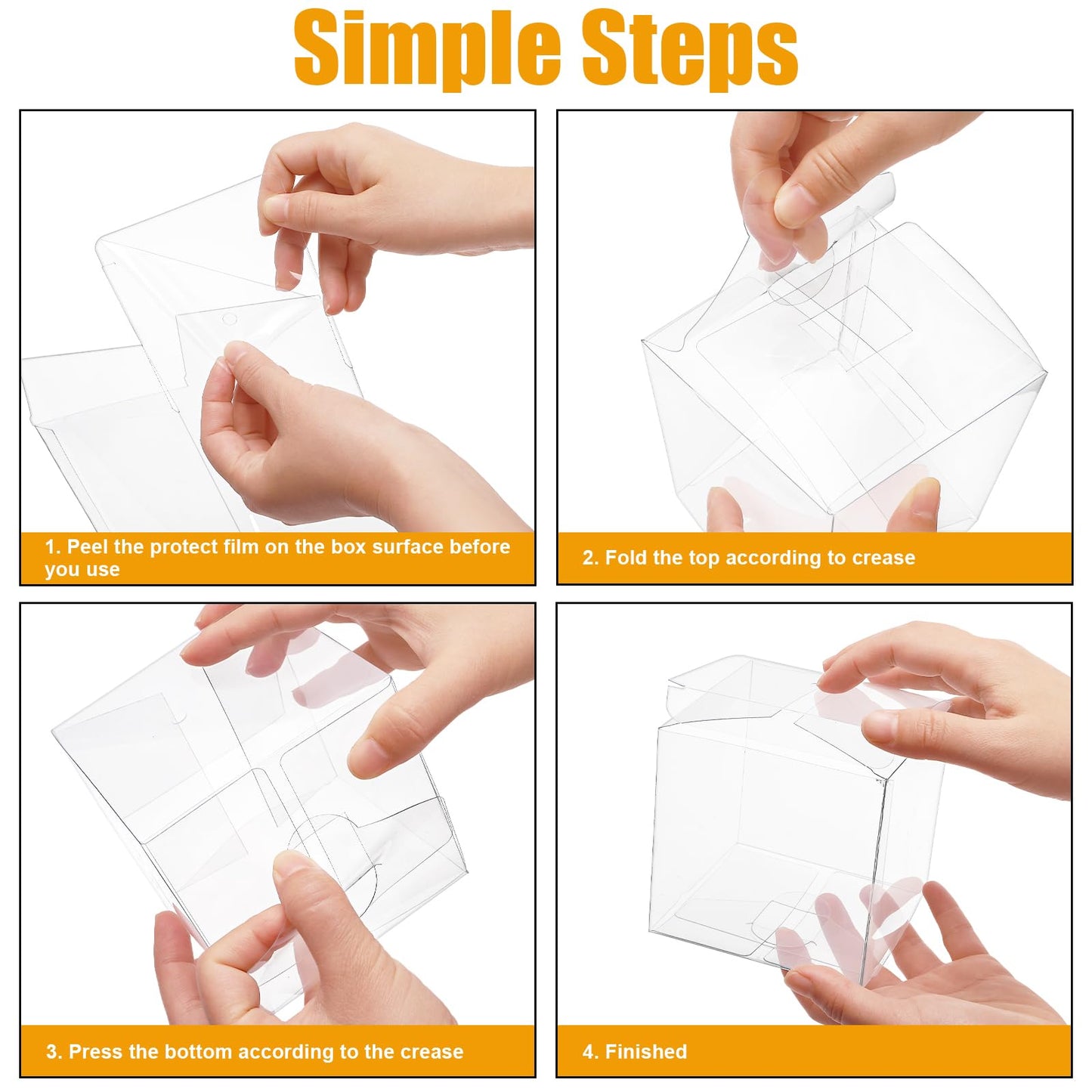 Simple Steps

1. Peel the protect film on the box surface before you use

2. Fold the top according to crease

3. Press the bottom according to the crease

4. Finished