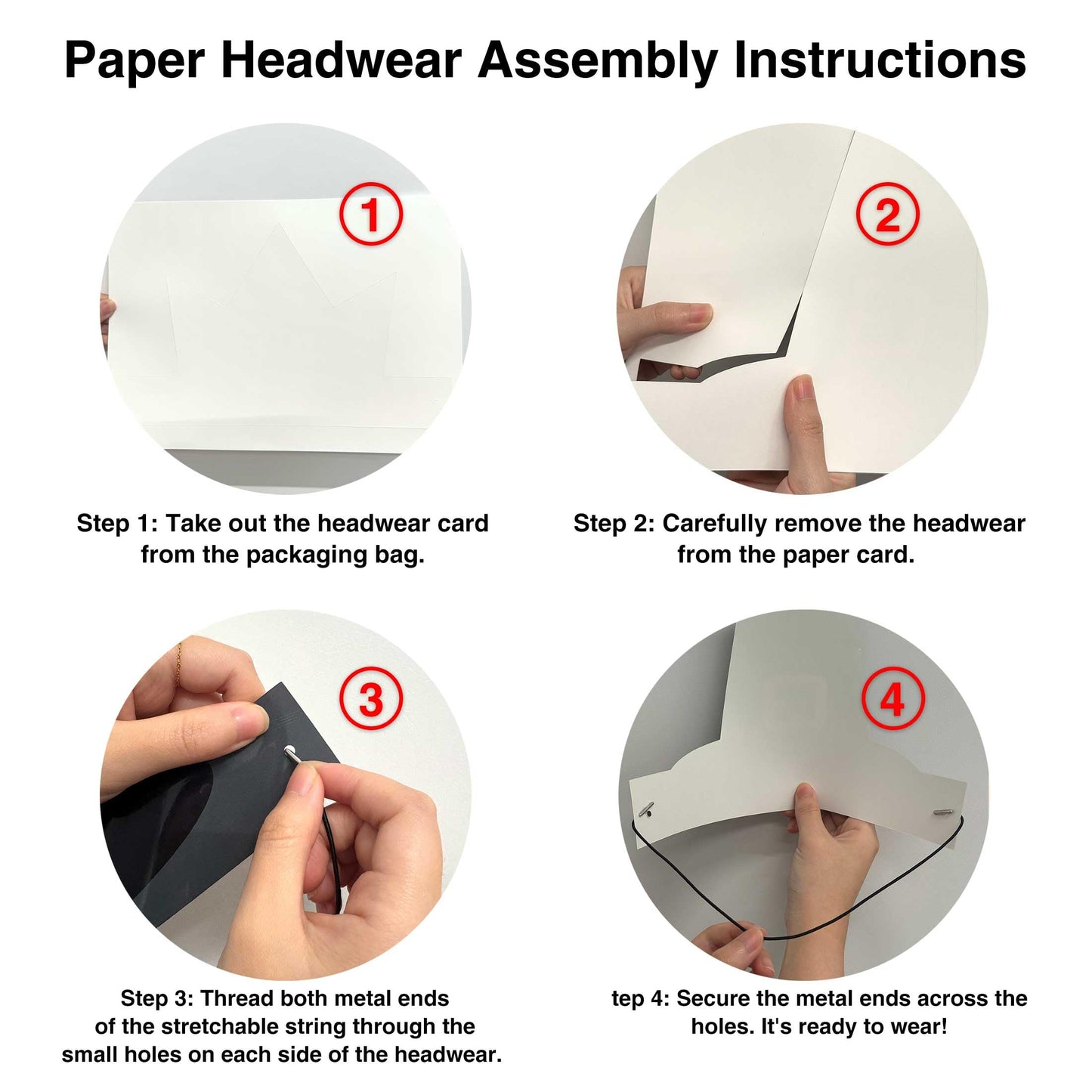 Paper Headwear Assembly Instructions

1

Step 1: Take out the headwear card from the packaging bag.

2

Step 2: Carefully remove the headwear from the paper card.

3

Step 3: Thread both metal ends of the stretchable string through the small holes on each side of the headwear.

4

tep 4: Secure the metal ends across the holes. It's ready to wear!