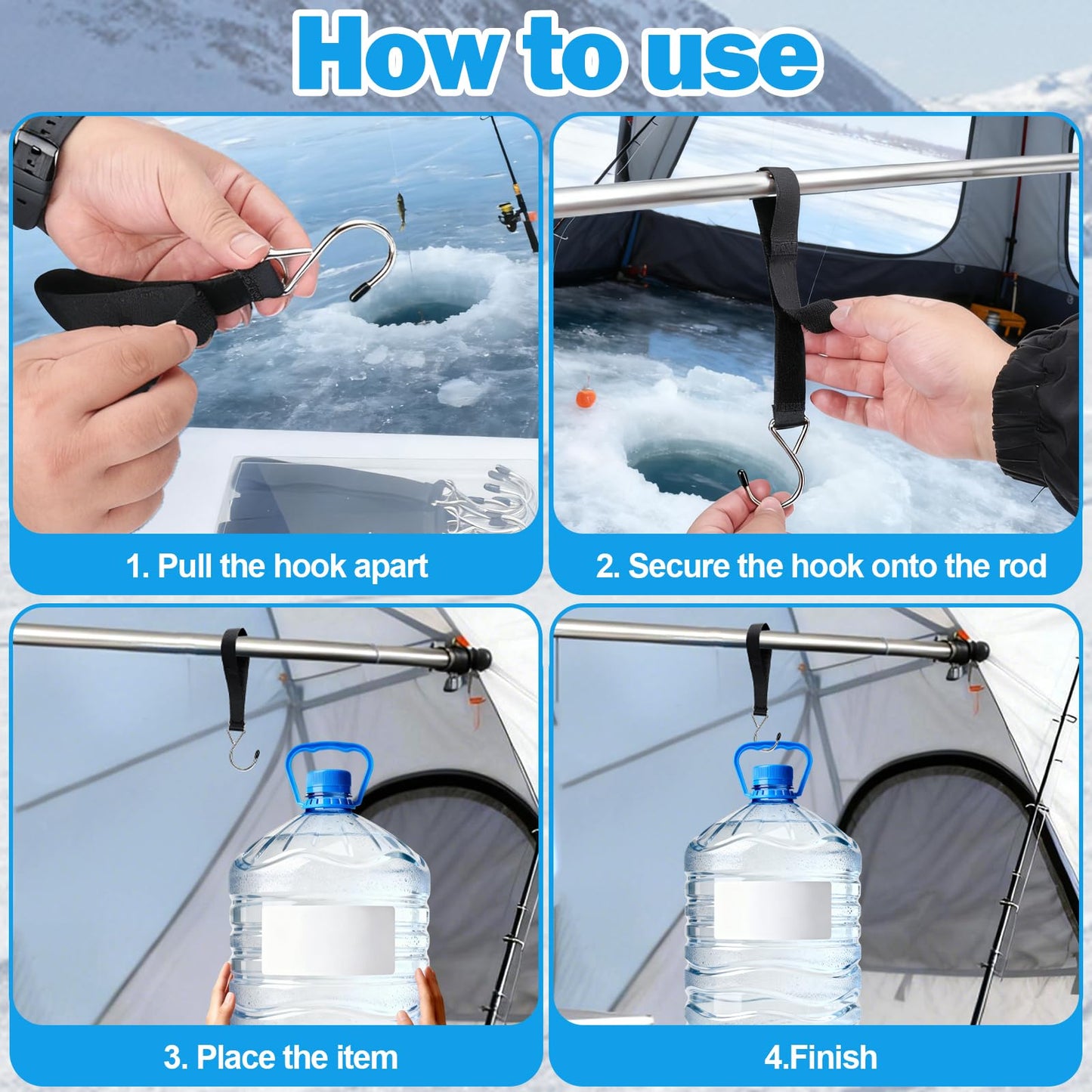 How to use

1. Pull the hook apart

2. Secure the hook onto the rod

3. Place the item

4.Finish