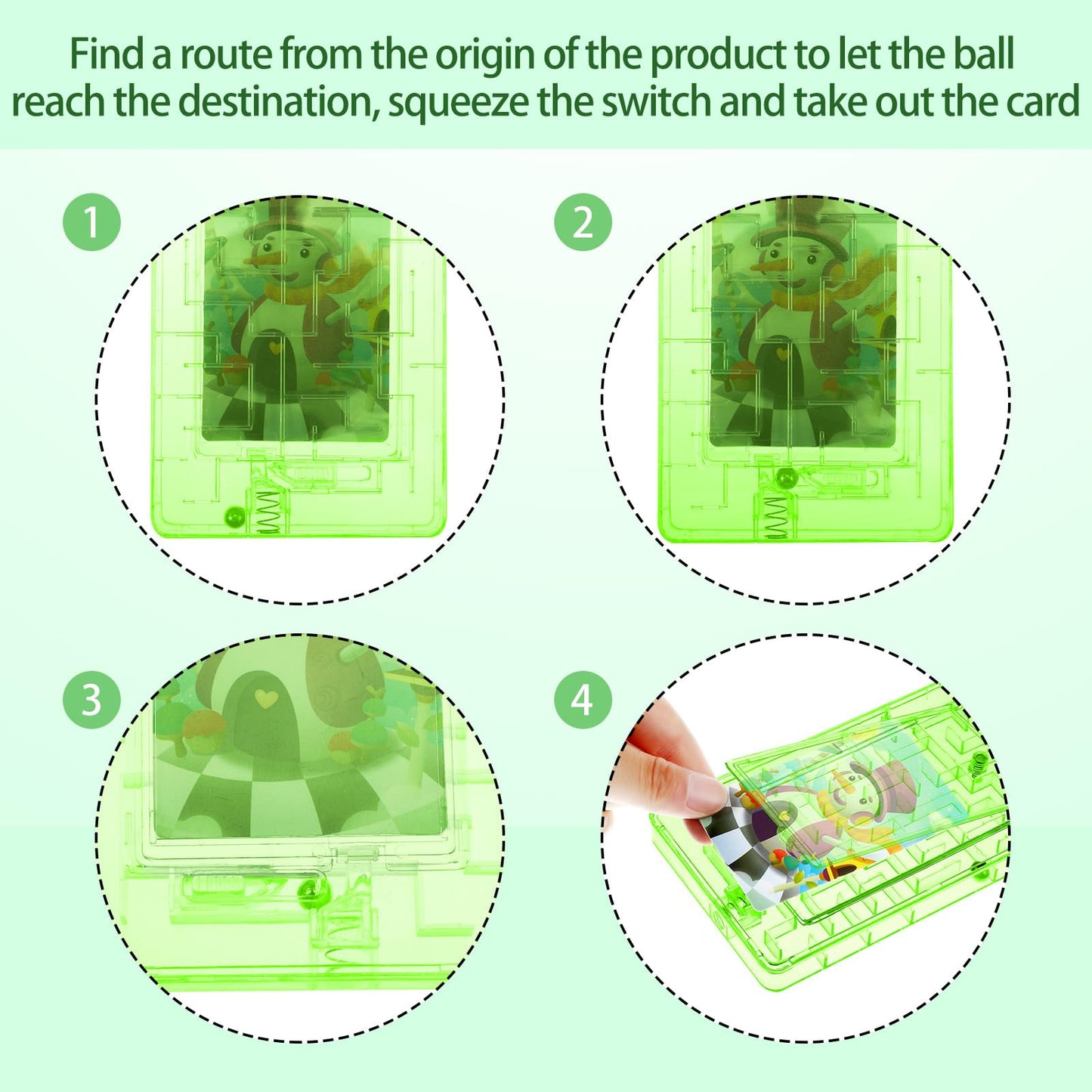 Find a route from the origin of the product to let the ball reach the destination, squeeze the switch and take out the card

1

2

3

4