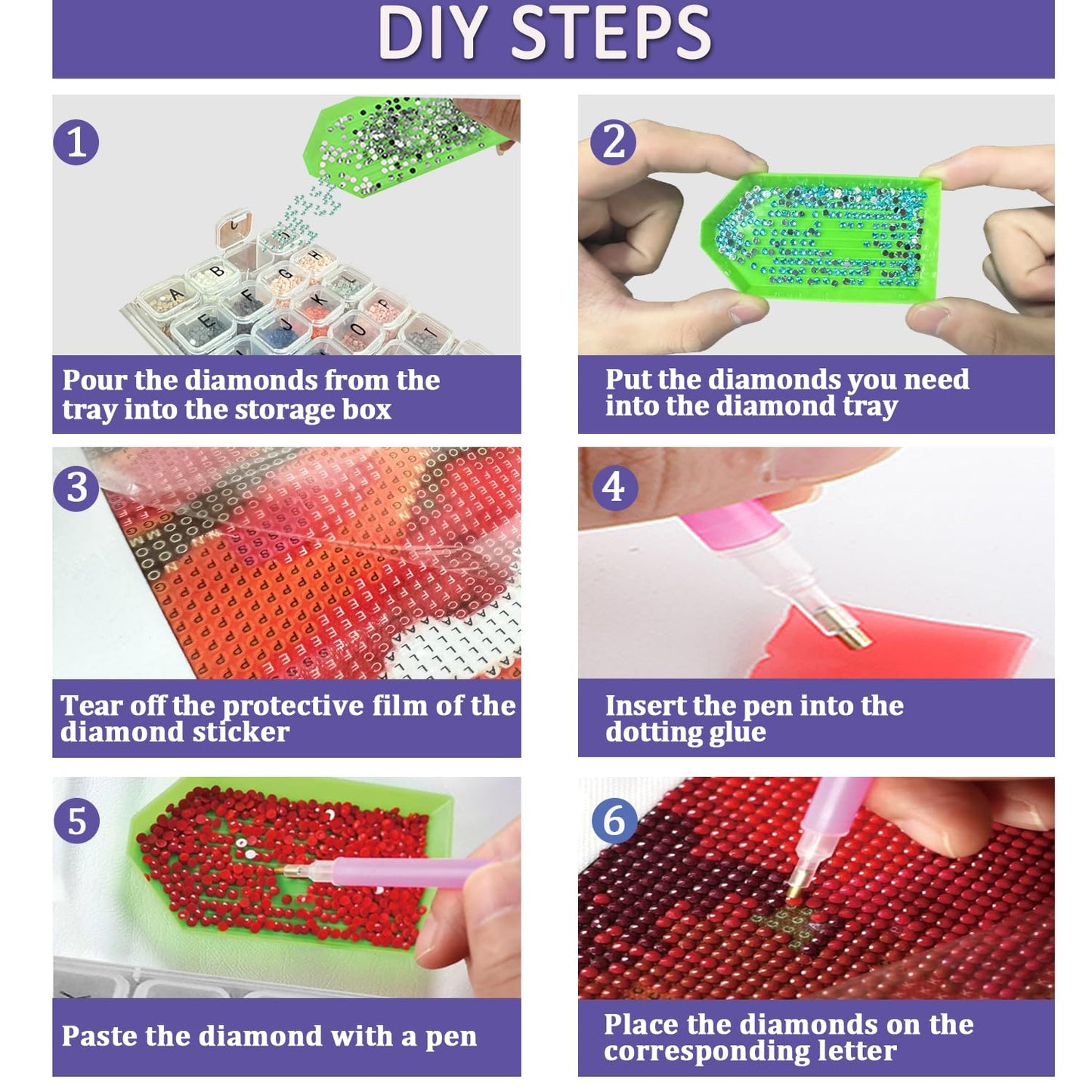 DIY STEPS

1

Pour the diamonds from the tray into the storage box

2

Put the diamonds you need into the diamond tray

3

Tear off the protective film of the diamond sticker

4

Insert the pen into the dotting glue

5

Paste the diamond with a pen

6

Place the diamonds on the corresponding letter