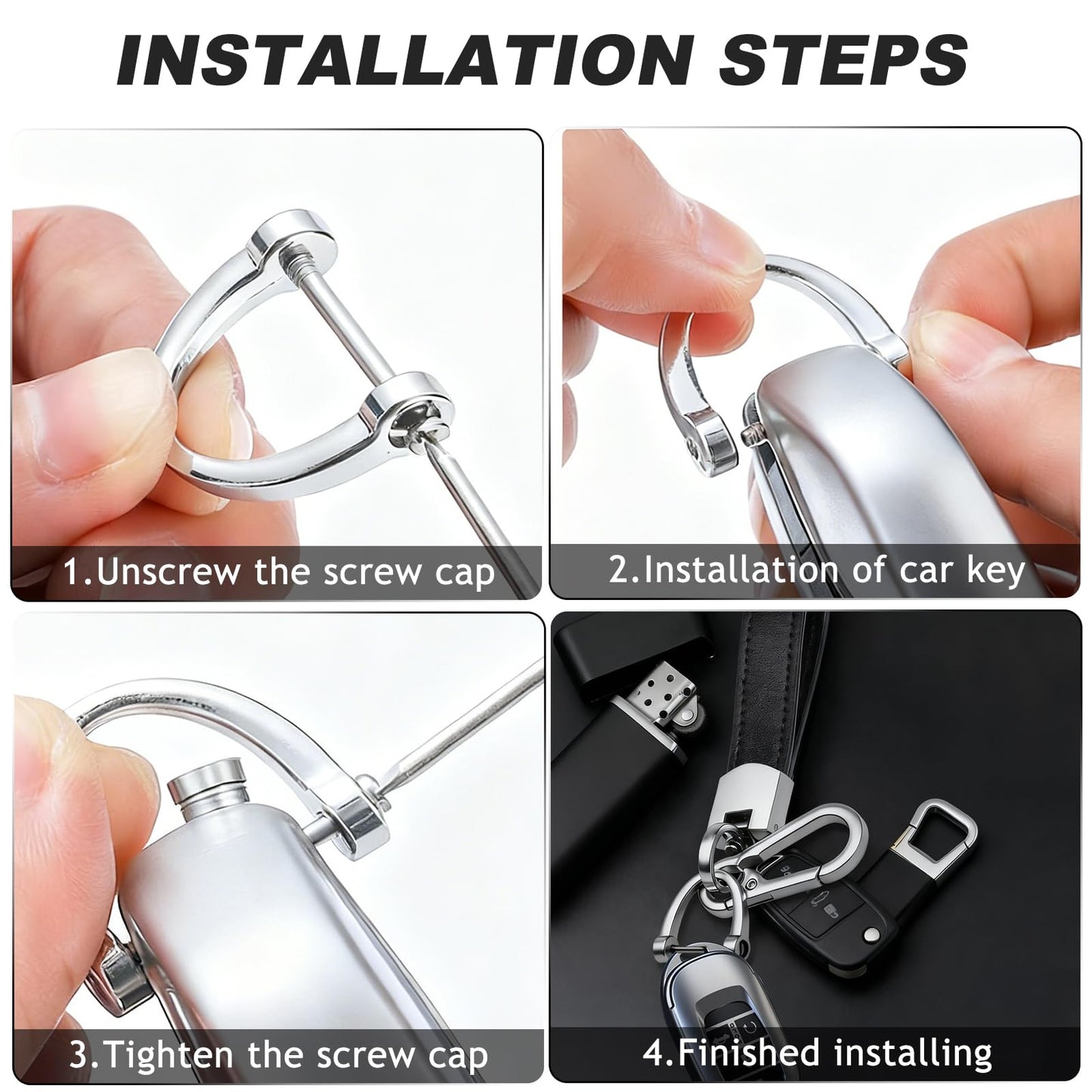 INSTALLATION STEPS

1.Unscrew the screw cap

2.Installation of car key

3.Tighten the screw cap

4.Finished installing